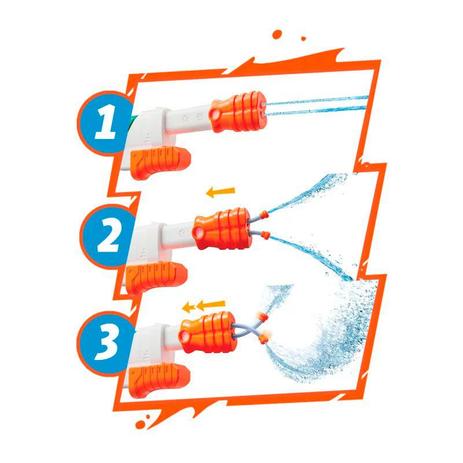 1

2

3