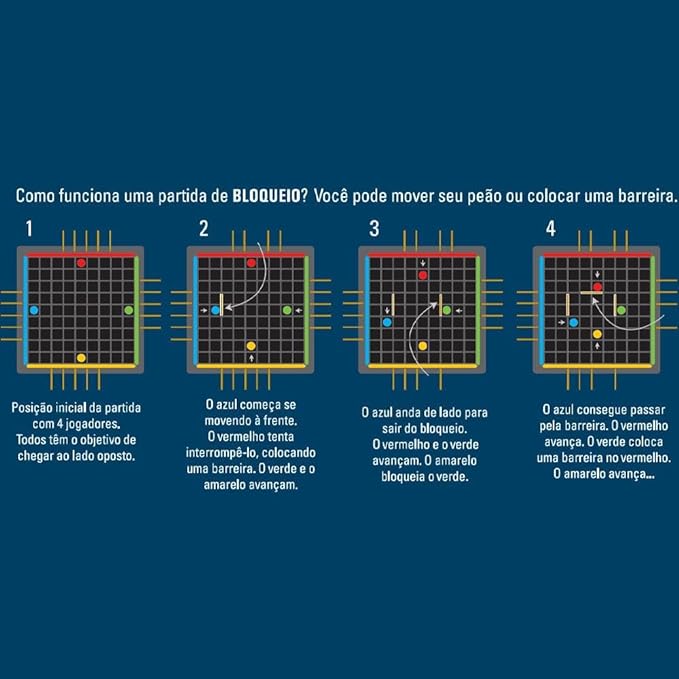 Como funciona uma partida de BLOQUEIO? Você pode mover seu peão ou colocar uma barreira.

1

Posição inicial da partida com 4 jogadores. Todos têm o objetivo de chegar ao lado oposto.

2

O azul começa se movendo à frente. O vermelho tenta interrompê-lo, colocando uma barreira. O verde e o amarelo avançam.

3

O azul anda de lado para sair do bloqueio. O vermelho e o verde avançam. O amarelo bloqueia o verde.

4

O azul consegue passar pela barreira. O vermelho avança. O verde coloca uma barreira no vermelho. O amarelo avança...